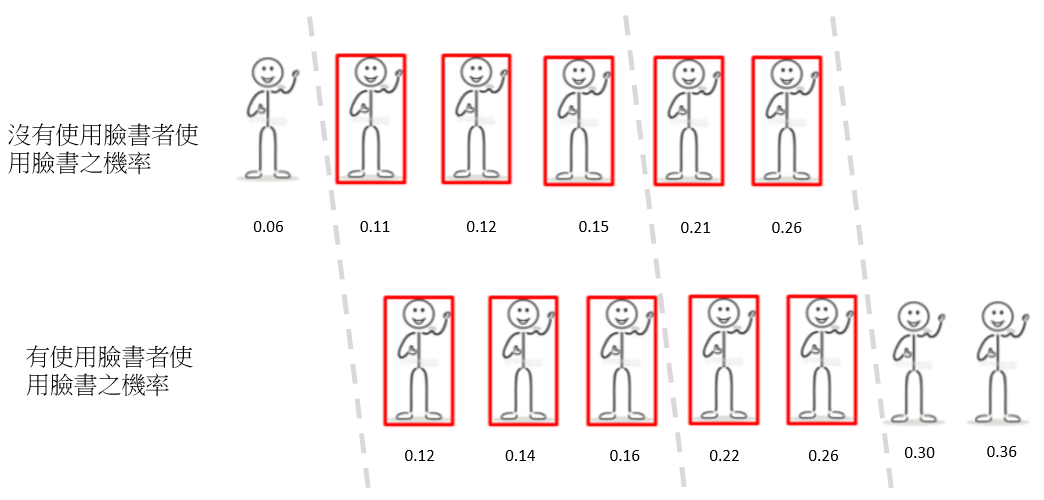 沒有使用臉書者使用臉書之機率

0.06 0.11 0.12 0.15 0.21 0.26

有使用臉書者使用臉書之機率

0.12 0.14 0.16 0.22 0.26 0.30 0.36